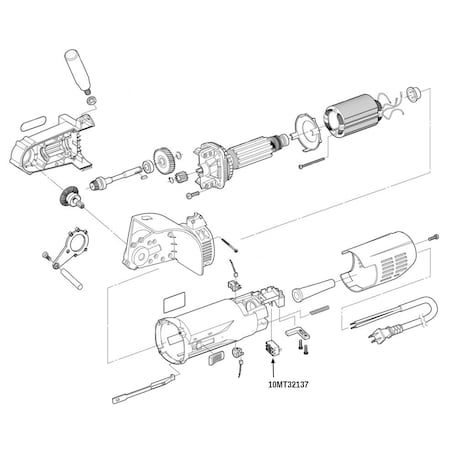 10MT32137